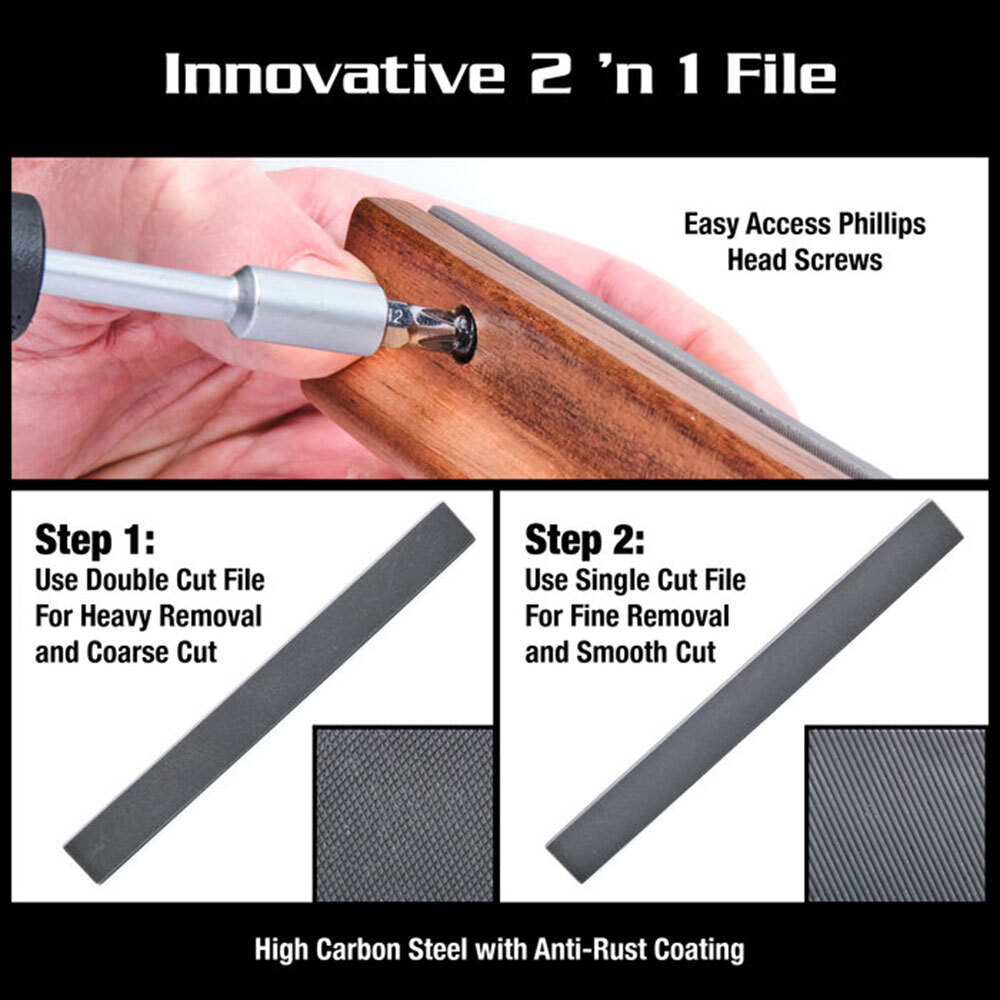 Innovative 2 'n 1 File

Easy Access Phillips Head Screws

Step 1:
Use Double Cut File For Heavy Removal and Coarse Cut

Step 2:
Use Single Cut File For Fine Removal and Smooth Cut

High Carbon Steel with Anti-Rust Coating