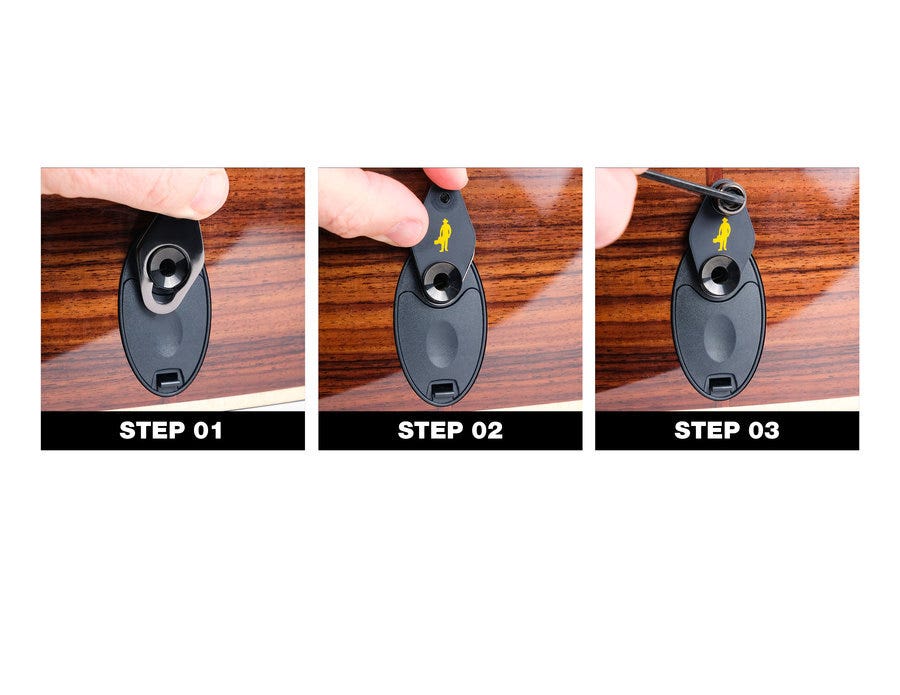 STEP 01

STEP 02

STEP 03